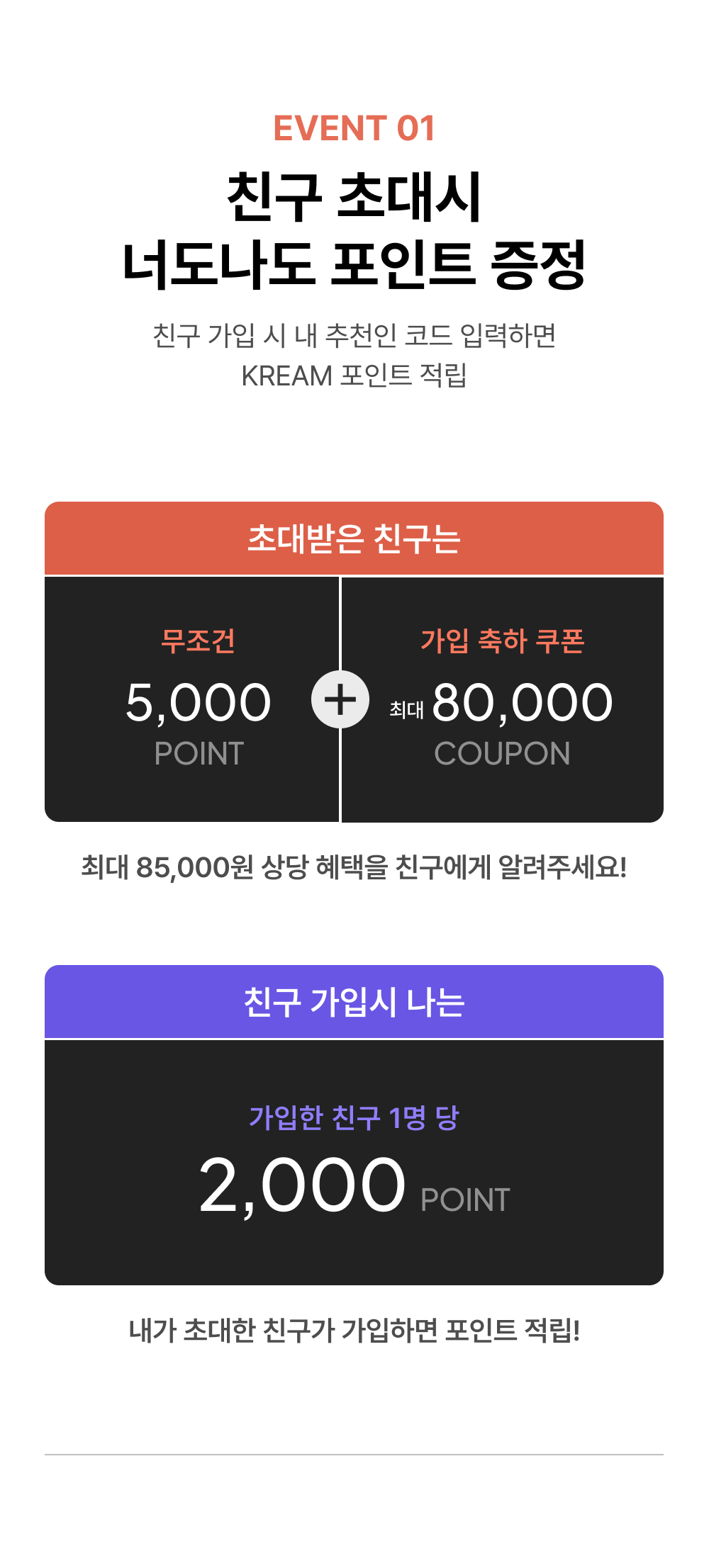 EVENT 01

친구 초대시
너도나도 포인트 증정

친구 가입 시 내 추천인 코드 입력하면
KREAM 포인트 적립

초대받은 친구는

무조건
5,000
POINT

+

가입 축하 쿠폰
최대 80,000
COUPON

최대 85,000원 상당 혜택을 친구에게 알려주세요!

친구 가입시 나는

가입한 친구 1명 당
2,000 POINT

내가 초대한 친구가 가입하면 포인트 적립!