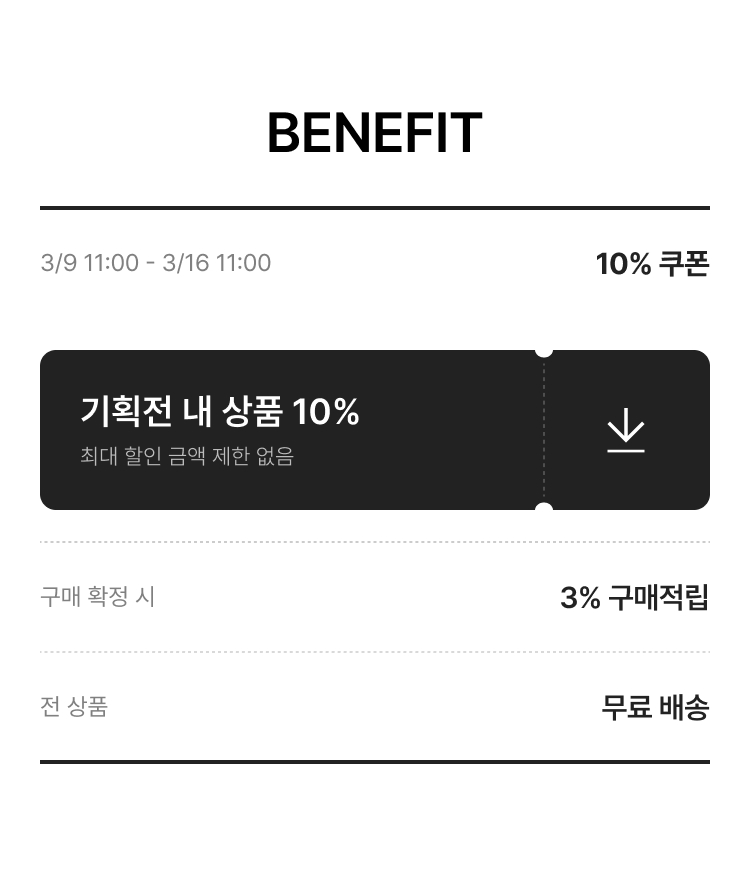 BENEFIT

3/9 11:00 - 3/16 11:00

10% 쿠폰

기획전 내 상품 10%
최대 할인 금액 제한 없음

구매 확정 시

3% 구매적립

전 상품

무료 배송