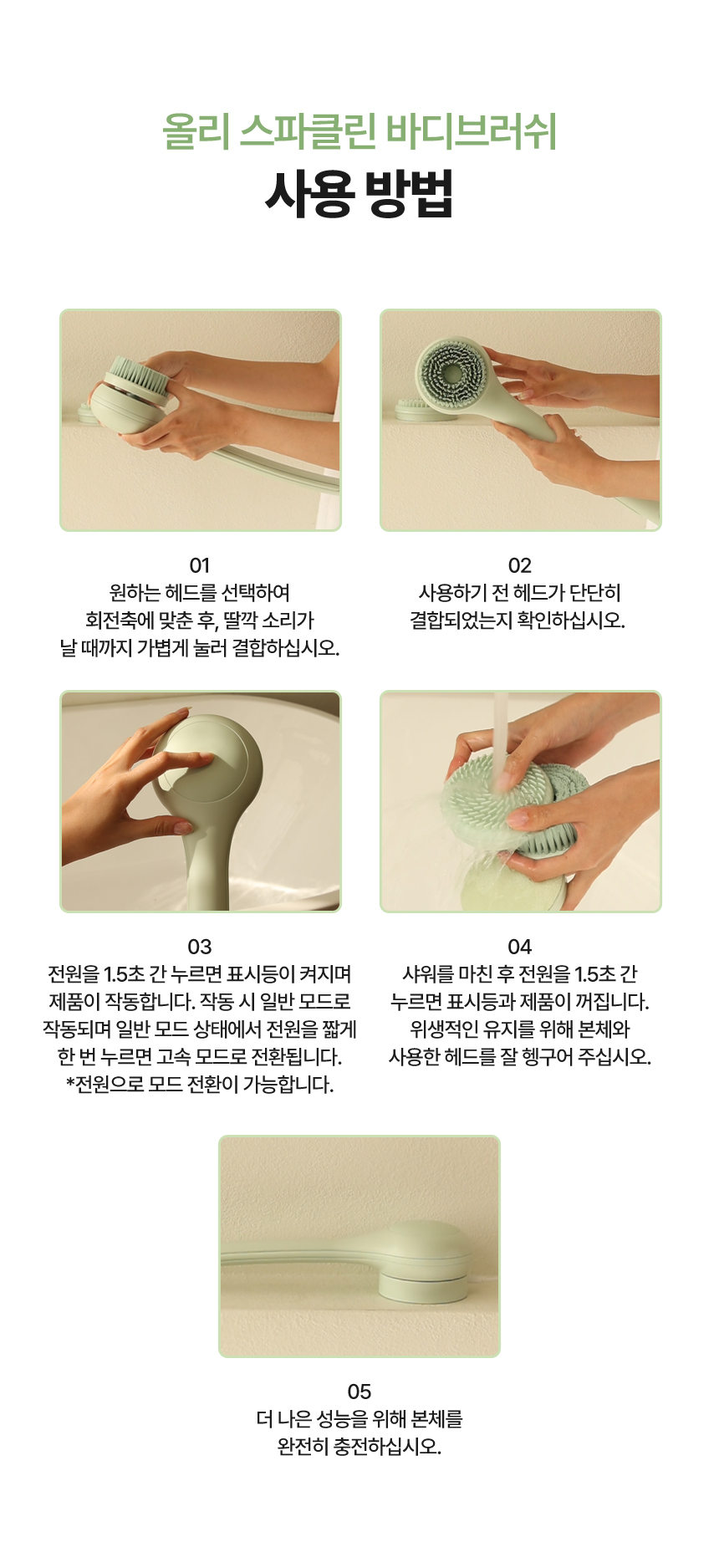 올리 스파클린 바디브러쉬
사용 방법

01
원하는 헤드를 선택하여
회전축에 맞춘 후, 딸깍 소리가
날 때까지 가볍게 눌러 결합하십시오.

02
사용하기 전 헤드가 단단히
결합되었는지 확인하십시오.

03
전원을 1.5초 간 누르면 표시등이 켜지며
제품이 작동합니다. 작동 시 일반 모드로
작동되며 일반 모드 상태에서 전원을 짧게
한 번 누르면 고속 모드로 전환됩니다.
*전원으로 모드 전환이 가능합니다.

04
샤워를 마친 후 전원을 1.5초 간
누르면 표시등과 제품이 꺼집니다.
위생적인 유지를 위해 본체와
사용한 헤드를 잘 헹구어 주십시오.

05
더 나은 성능을 위해 본체를
완전히 충전하십시오.