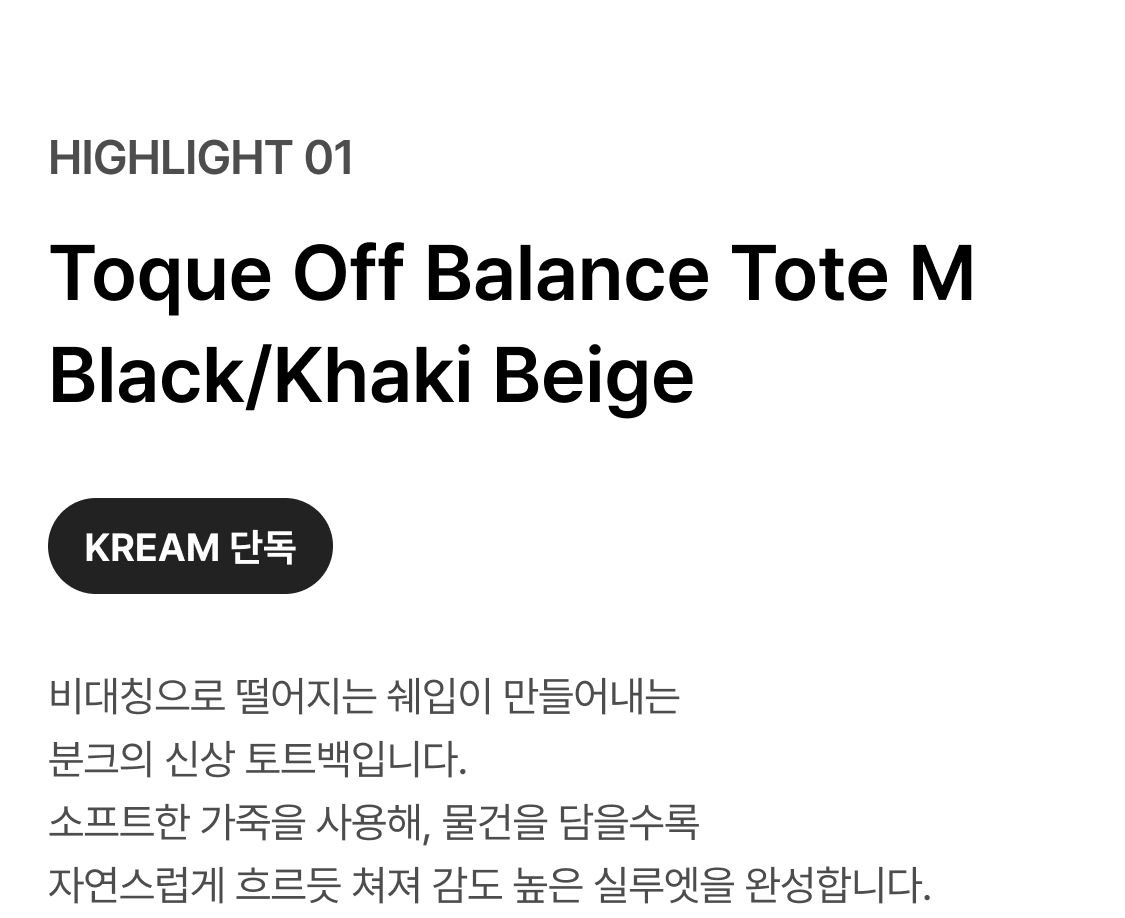 HIGHLIGHT 01

Toque Off Balance Tote M Black/Khaki Beige

KREAM 단독

비대칭으로 떨어지는 쉐입이 만들어내는 분크의 신상 토트백입니다. 소프트한 가죽을 사용해, 물건을 담을수록 자연스럽게 흐르듯 쳐져 감도 높은 실루엣을 완성합니다.