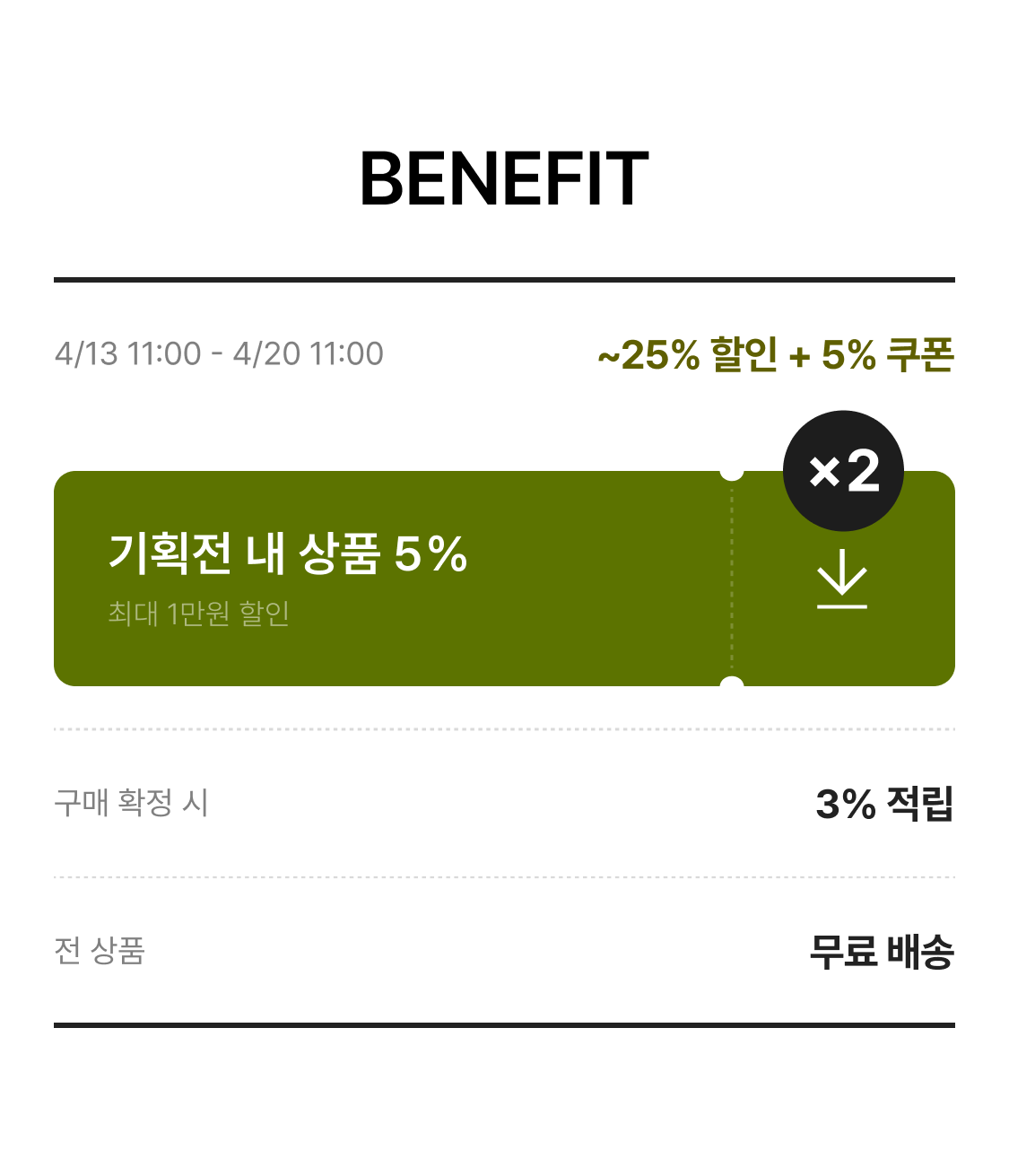 BENEFIT

4/13 11:00 - 4/20 11:00

~25% 할인 + 5% 쿠폰

×2

기획전 내 상품 5%

최대 1만원 할인

구매 확정 시

3% 적립

전 상품

무료 배송