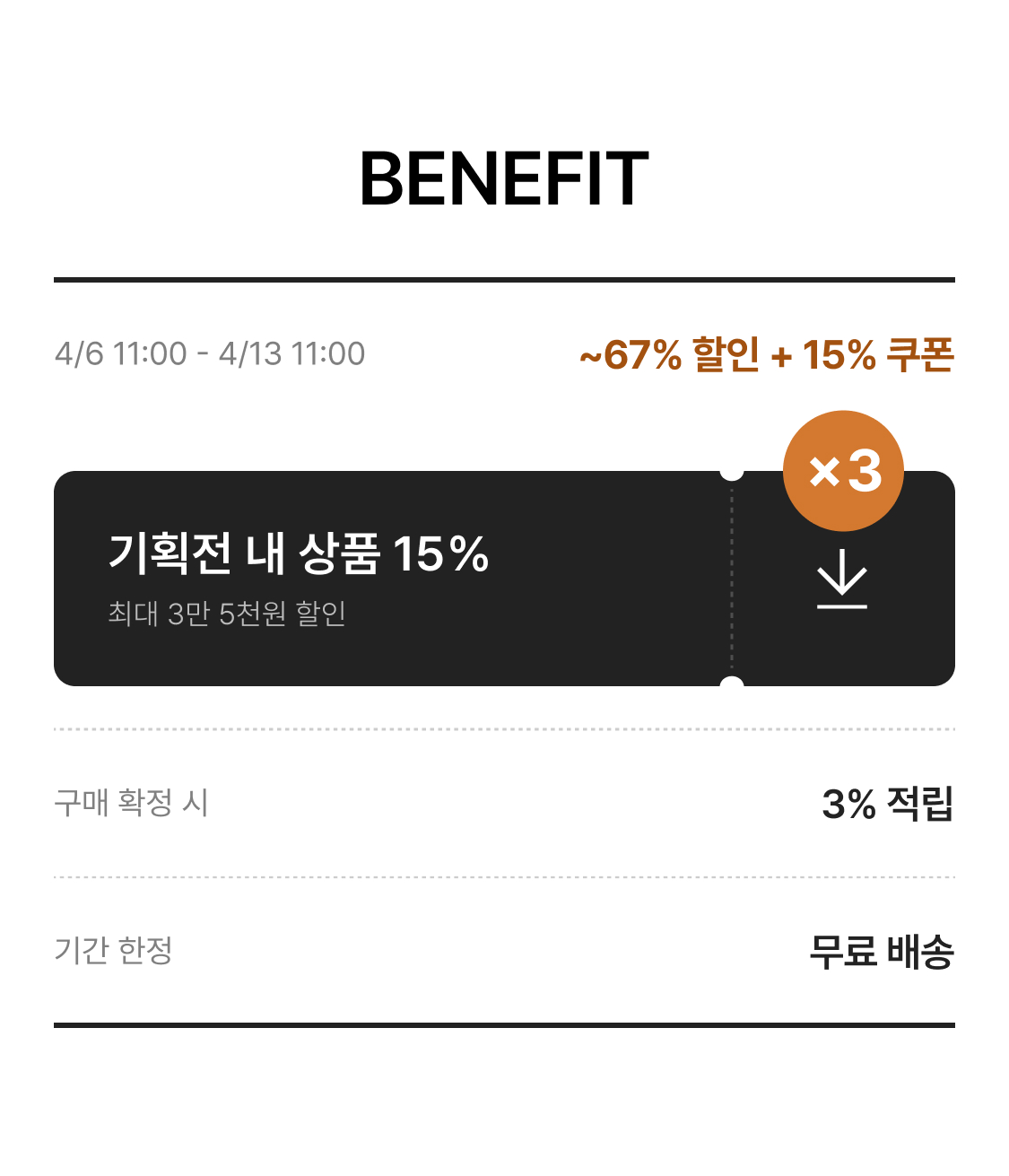 BENEFIT

4/6 11:00 - 4/13 11:00

~67% 할인 + 15% 쿠폰

×3

기획전 내 상품 15%

최대 3만 5천원 할인

구매 확정 시

3% 적립

기간 한정

무료 배송