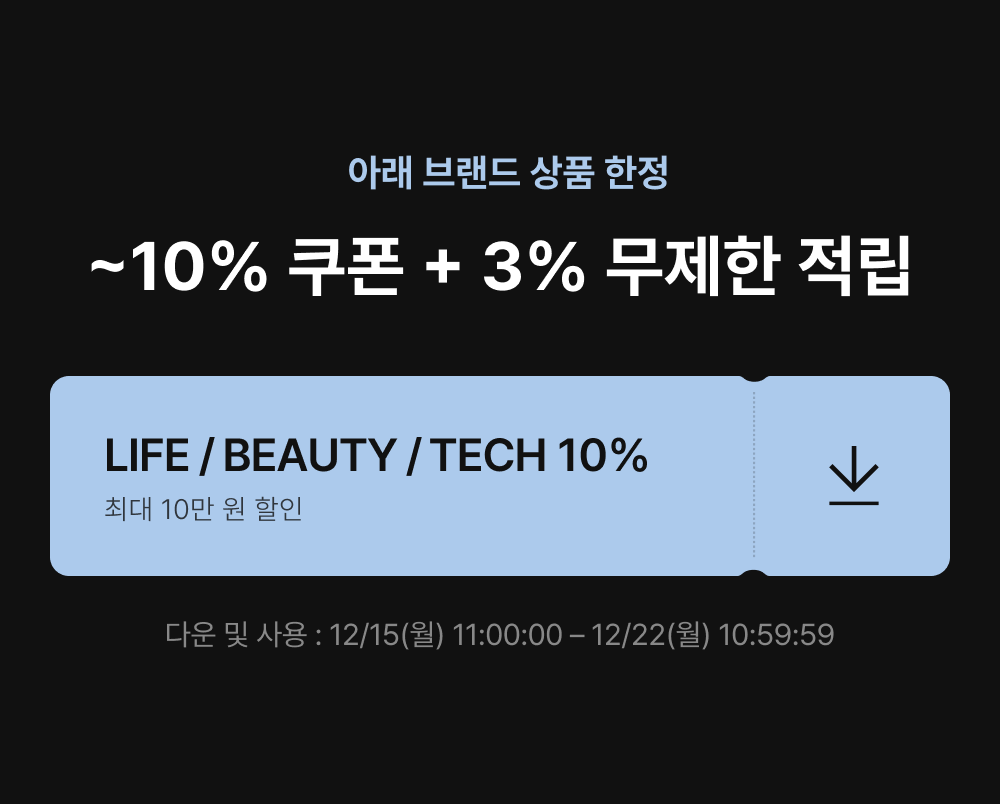 아래 브랜드 상품 한정

~10% 쿠폰 + 3% 무제한 적립

LIFE / BEAUTY / TECH 10%

최대 10만 원 할인

다운 및 사용 : 12/15(월) 11:00:00 – 12/22(월) 10:59:59