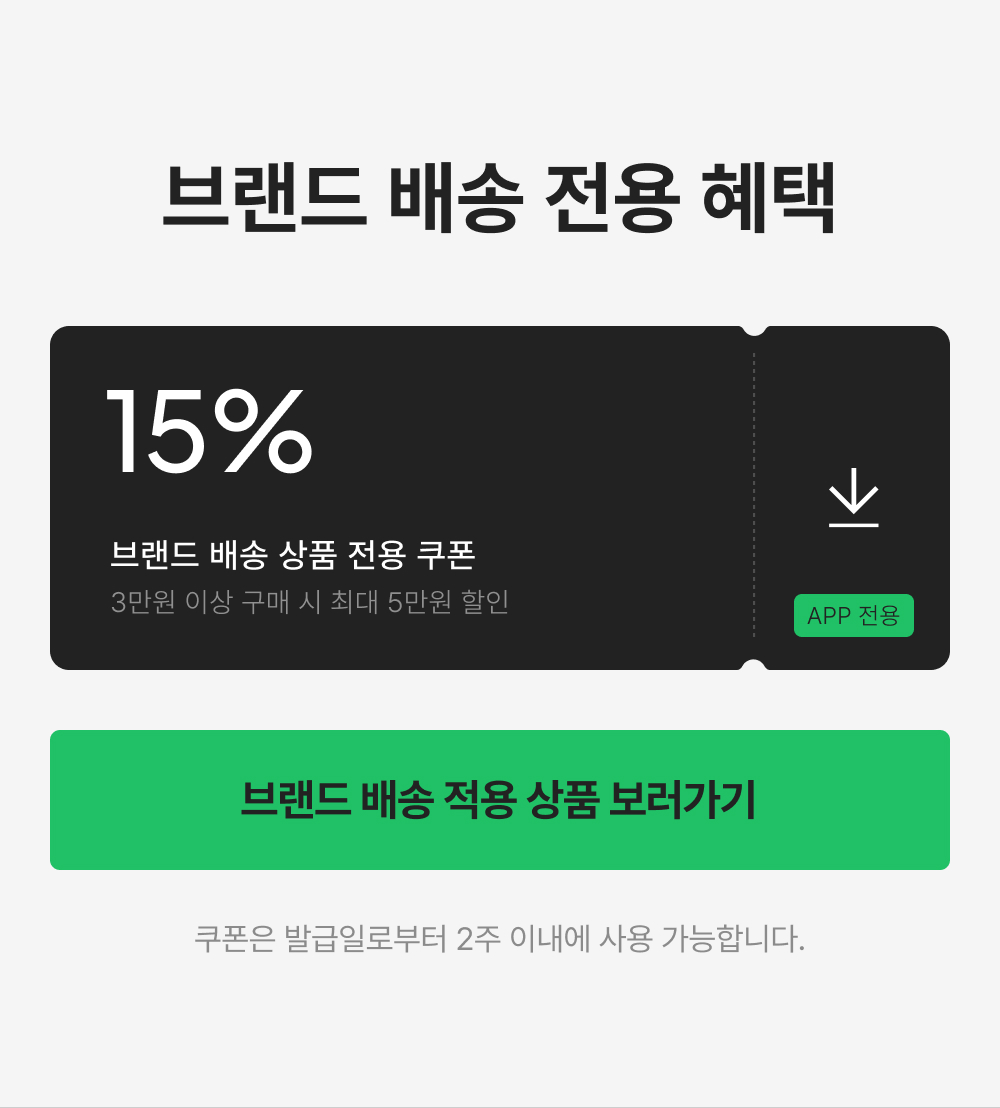 브랜드 배송 전용 혜택

15%

브랜드 배송 상품 전용 쿠폰

3만원 이상 구매 시 최대 5만원 할인

APP 전용

브랜드 배송 적용 상품 보러가기

쿠폰은 발급일로부터 2주 이내에 사용 가능합니다.