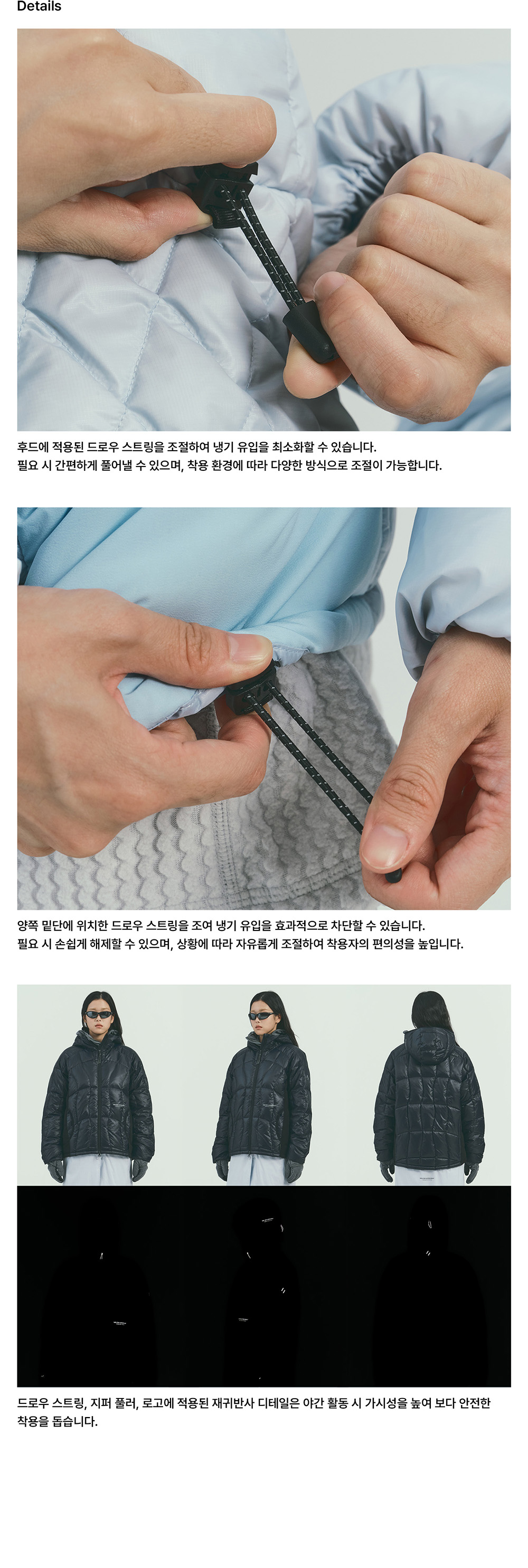 Details

후드에 적용된 드로우 스트링을 조절하여 냉기 유입을 최소화할 수 있습니다.
필요 시 간편하게 풀어낼 수 있으며, 착용 환경에 따라 다양한 방식으로 조절이 가능합니다.

양쪽 밑단에 위치한 드로우 스트링을 조여 냉기 유입을 효과적으로 차단할 수 있습니다.
필요 시 손쉽게 해제할 수 있으며, 상황에 따라 자유롭게 조절하여 착용자의 편의성을 높입니다.

드로우 스트링, 지퍼 풀러, 로고에 적용된 재귀반사 디테일은 야간 활동 시 가시성을 높여 보다 안전한 착용을 돕습니다.