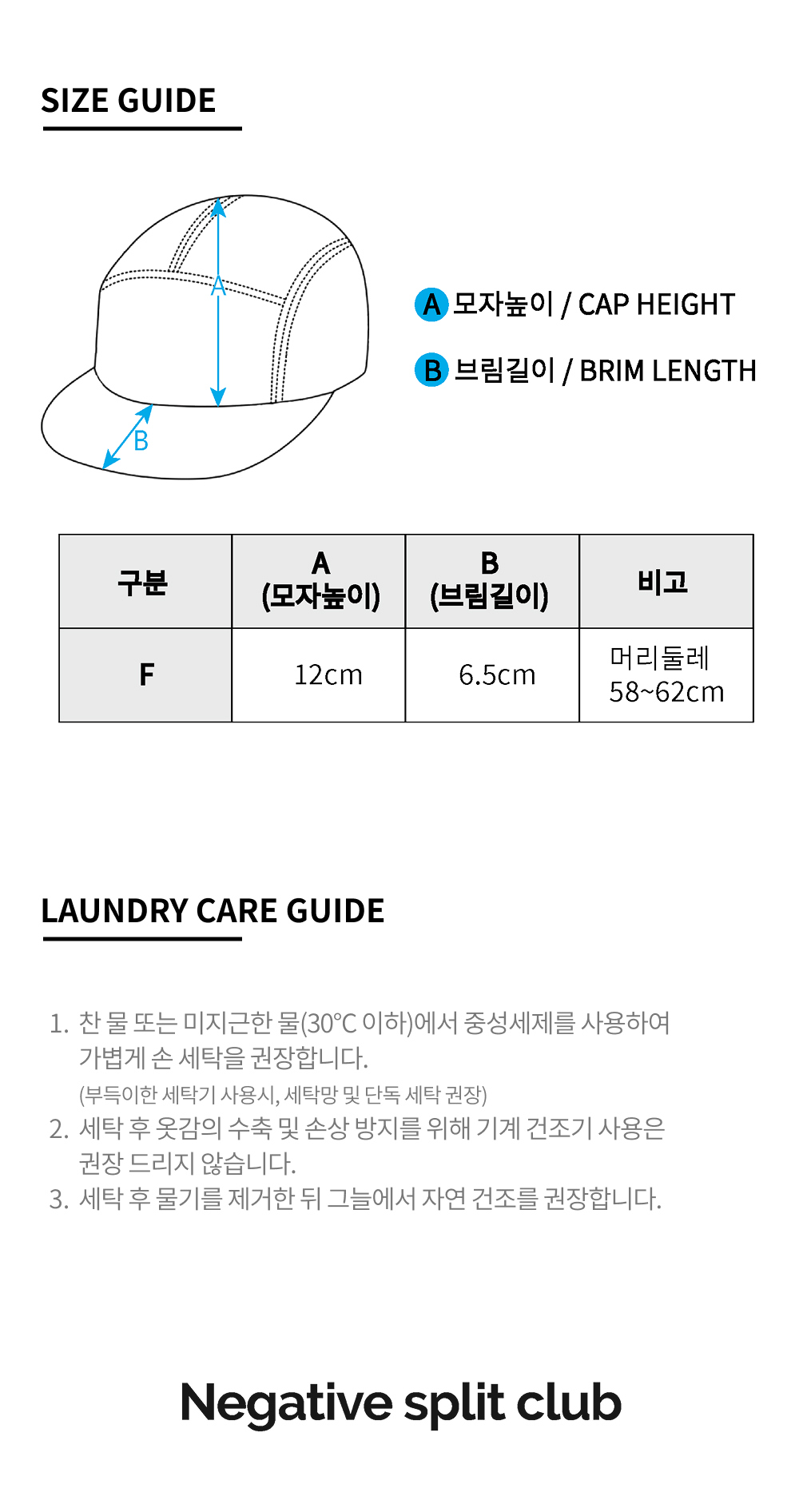 SIZE GUIDE

A

B

A 모자높이 / CAP HEIGHT

B 브림길이 / BRIM LENGTH

| 구분 | A (모자높이) | B (브림길이) | 비고 |
|---|---|---|---|
| F | 12cm | 6.5cm | 머리둘레 58~62cm |

LAUNDRY CARE GUIDE

1. 찬 물 또는 미지근한 물(30°C 이하)에서 중성세제를 사용하여 가볍게 손 세탁을 권장합니다.
(부득이한 세탁기 사용시, 세탁망 및 단독 세탁 권장)
2. 세탁 후 옷감의 수축 및 손상 방지를 위해 기계 건조기 사용은 권장 드리지 않습니다.
3. 세탁 후 물기를 제거한 뒤 그늘에서 자연 건조를 권장합니다.

Negative split club