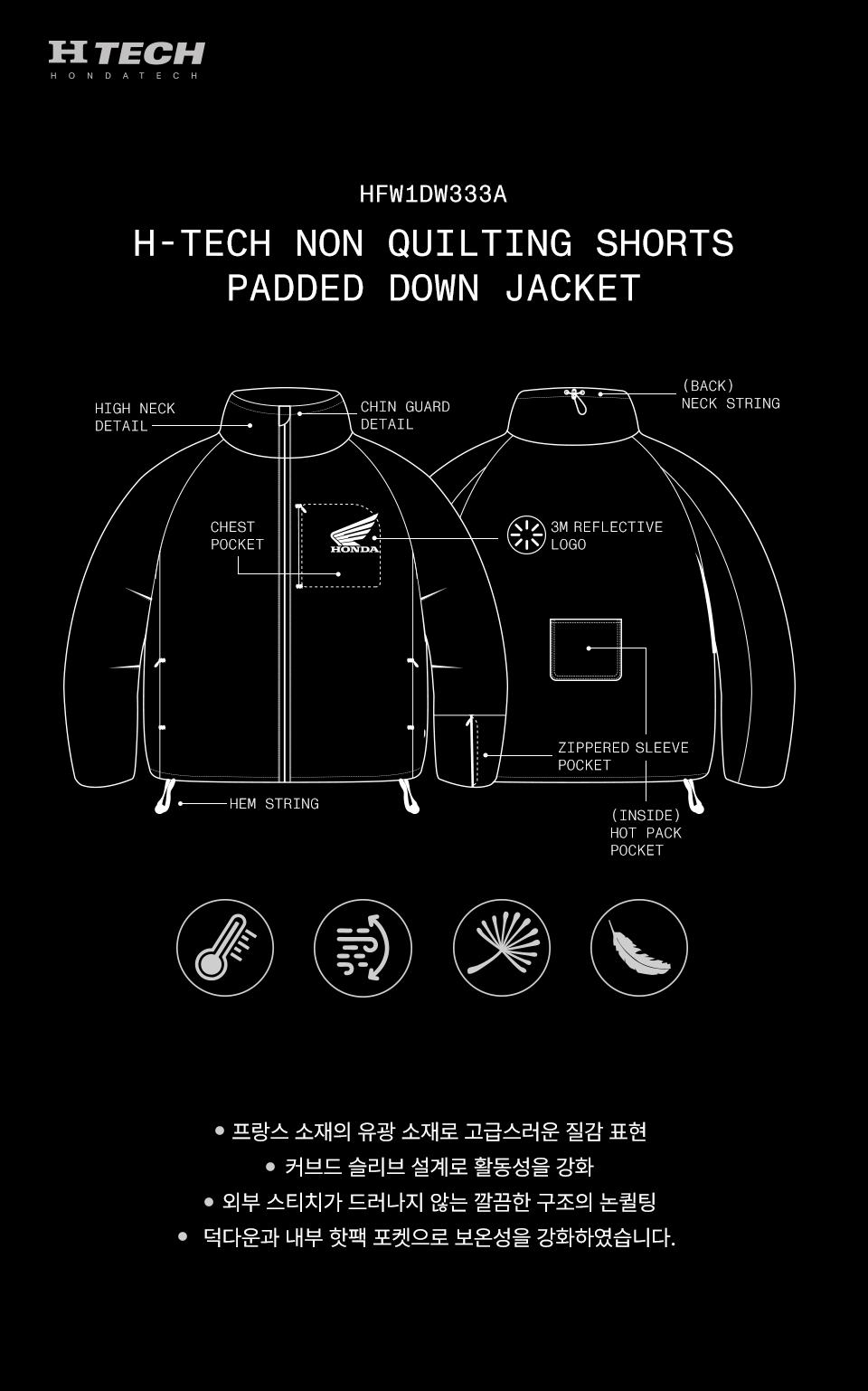 H TECH
HONDATECH

HFW1DW333A

H-TECH NON QUILTING SHORTS PADDED DOWN JACKET

HIGH NECK DETAIL

CHIN GUARD DETAIL

(BACK) NECK STRING

CHEST POCKET

HONDA

3M REFLECTIVE LOGO

ZIPPERED SLEEVE POCKET

HEM STRING

(INSIDE) HOT PACK POCKET

• 프랑스 소재의 유광 소재로 고급스러운 질감 표현
• 커브드 슬리브 설계로 활동성을 강화
• 외부 스티치가 드러나지 않는 깔끔한 구조의 논퀼팅
• 덕다운과 내부 핫팩 포켓으로 보온성을 강화하였습니다.