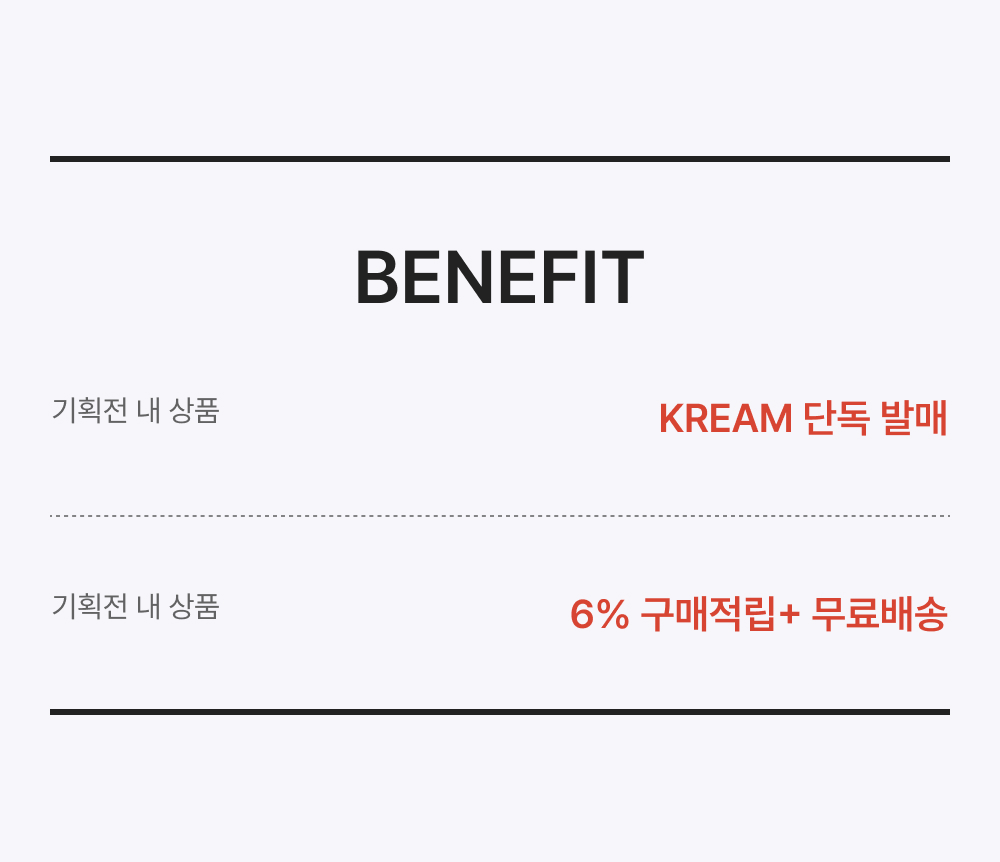 BENEFIT

기획전 내 상품

KREAM 단독 발매

기획전 내 상품

6% 구매적립+ 무료배송