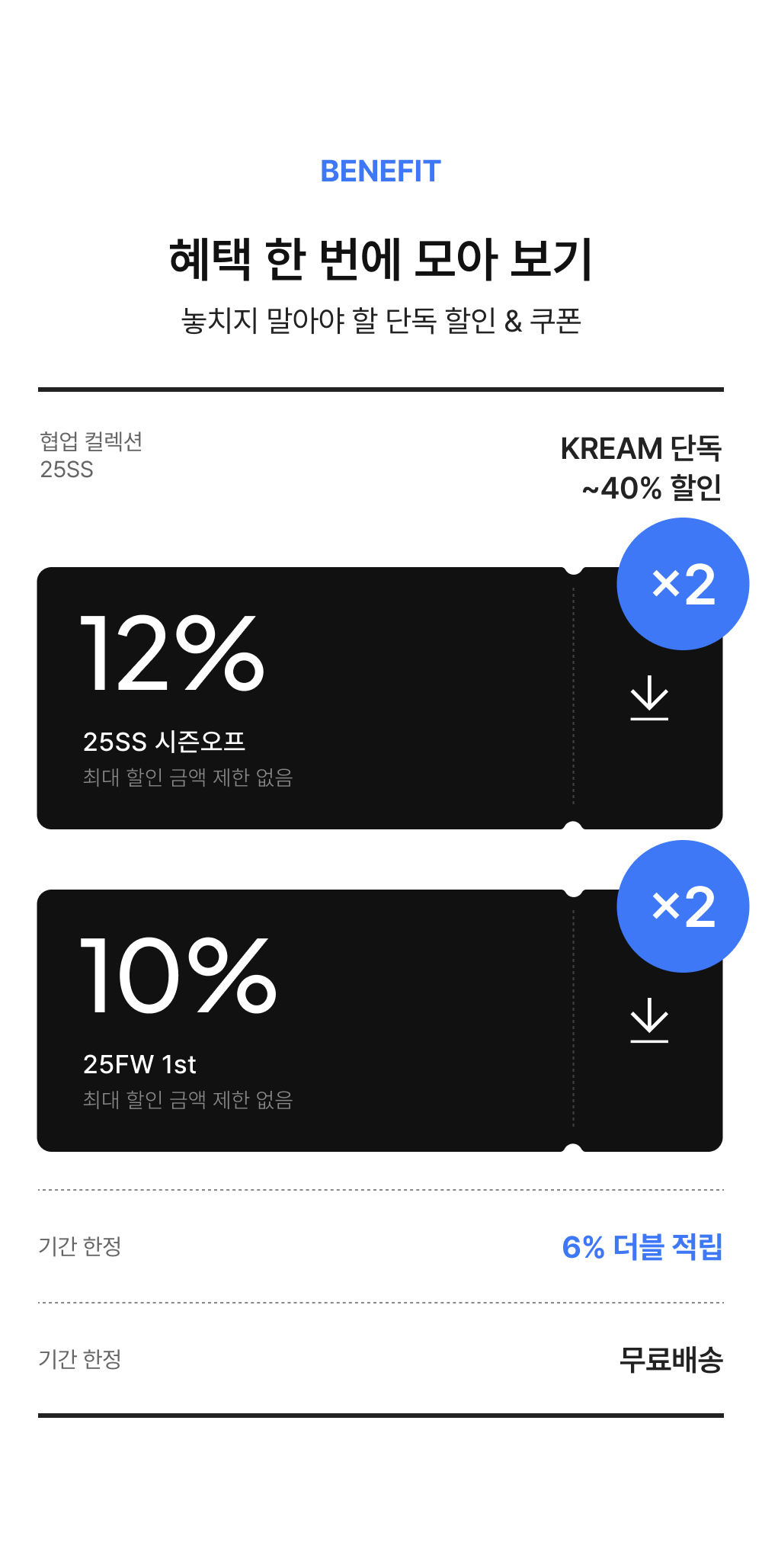 BENEFIT

혜택 한 번에 모아 보기

놓치지 말아야 할 단독 할인 & 쿠폰

협업 컬렉션
25SS

KREAM 단독
~40% 할인

×2

12%

25SS 시즌오프
최대 할인 금액 제한 없음

×2

10%

25FW 1st
최대 할인 금액 제한 없음

기간 한정

6% 더블 적립

기간 한정

무료배송