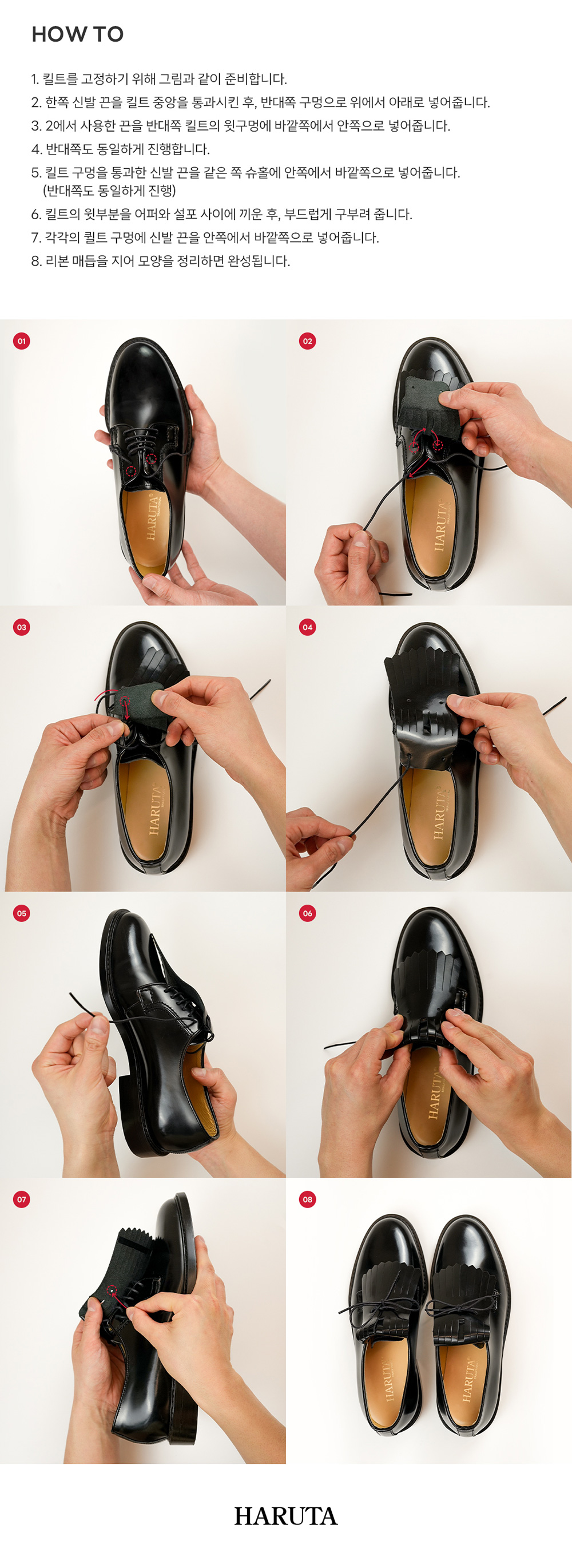 HOW TO

1. 킬트를 고정하기 위해 그림과 같이 준비합니다.
2. 한쪽 신발 끈을 킬트 중앙을 통과시킨 후, 반대쪽 구멍으로 위에서 아래로 넣어줍니다.
3. 2에서 사용한 끈을 반대쪽 킬트의 윗구멍에 바깥쪽에서 안쪽으로 넣어줍니다.
4. 반대쪽도 동일하게 진행합니다.
5. 킬트 구멍을 통과한 신발 끈을 같은 쪽 슈홀에 안쪽에서 바깥쪽으로 넣어줍니다. (반대쪽도 동일하게 진행)
6. 킬트의 윗부분을 어퍼와 설포 사이에 끼운 후, 부드럽게 구부려 줍니다.
7. 각각의 퀼트 구멍에 신발 끈을 안쪽에서 바깥쪽으로 넣어줍니다.
8. 리본 매듭을 지어 모양을 정리하면 완성됩니다.

01

HARUTA

02

HARUTA

03

HARUTA

04

HARUTA

05

06

HARUTA

07

08

HARUTA

HARUTA

HARUTA