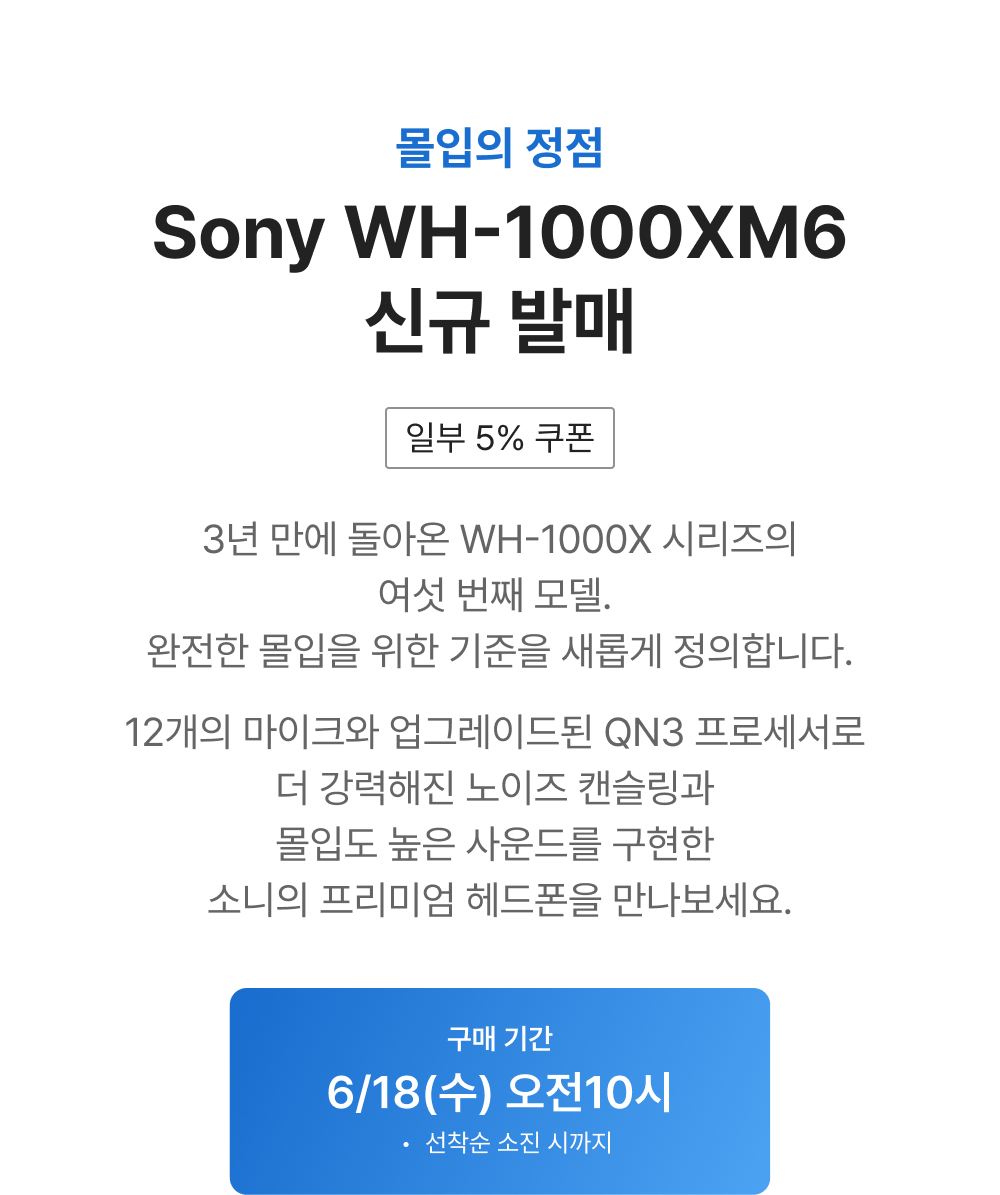 몰입의 정점

Sony WH-1000XM6
신규 발매

일부 5% 쿠폰

3년 만에 돌아온 WH-1000X 시리즈의
여섯 번째 모델.
완전한 몰입을 위한 기준을 새롭게 정의합니다.

12개의 마이크와 업그레이드된 QN3 프로세서로
더 강력해진 노이즈 캔슬링과
몰입도 높은 사운드를 구현한
소니의 프리미엄 헤드폰을 만나보세요.

구매 기간
6/18(수) 오전10시
• 선착순 소진 시까지