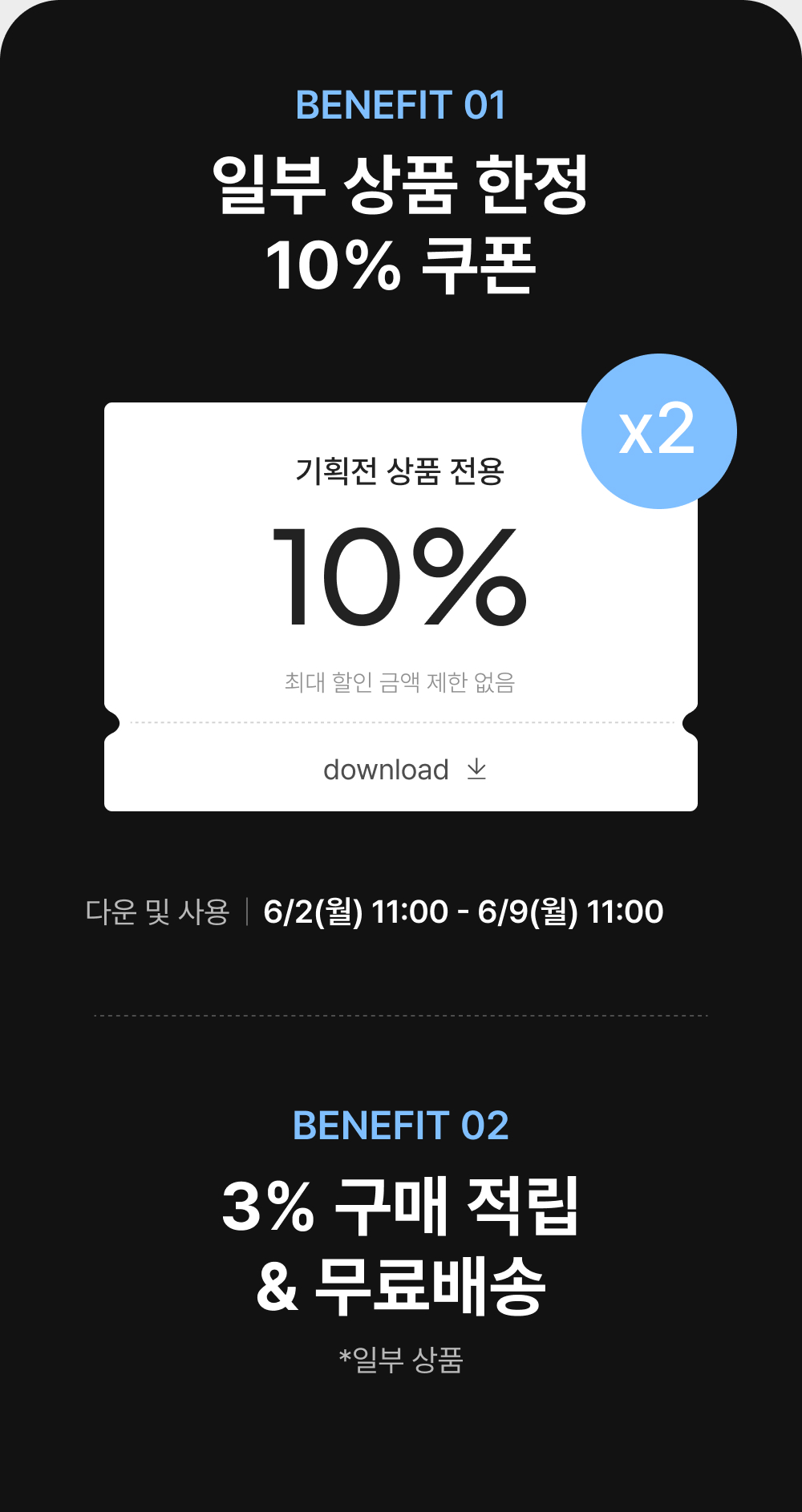 BENEFIT 01

일부 상품 한정
10% 쿠폰

x2

기획전 상품 전용

10%

최대 할인 금액 제한 없음

download

다운 및 사용 | 6/2(월) 11:00 - 6/9(월) 11:00

BENEFIT 02

3% 구매 적립
& 무료배송

*일부 상품