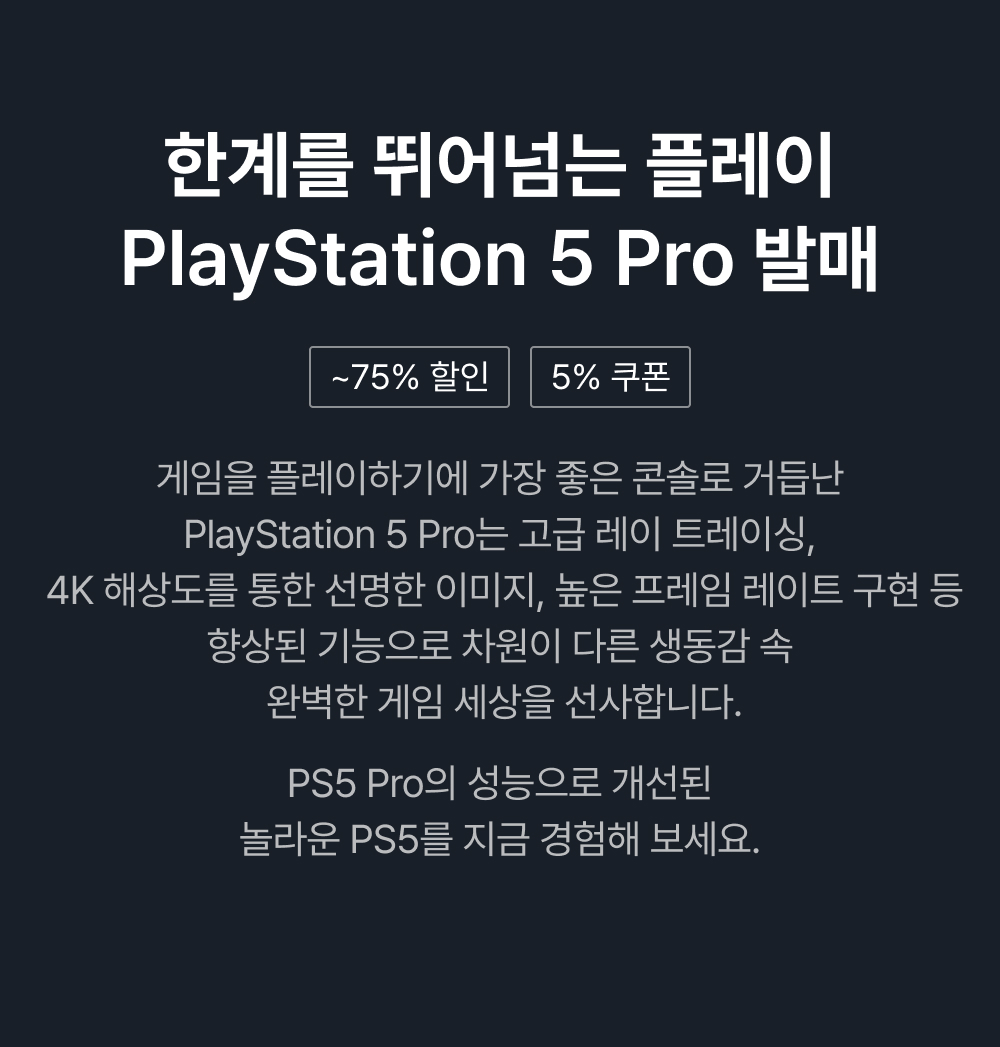 한계를 뛰어넘는 플레이
PlayStation 5 Pro 발매

~75% 할인

5% 쿠폰

게임을 플레이하기에 가장 좋은 콘솔로 거듭난 PlayStation 5 Pro는 고급 레이 트레이싱, 4K 해상도를 통한 선명한 이미지, 높은 프레임 레이트 구현 등 향상된 기능으로 차원이 다른 생동감 속 완벽한 게임 세상을 선사합니다.

PS5 Pro의 성능으로 개선된 놀라운 PS5를 지금 경험해 보세요.