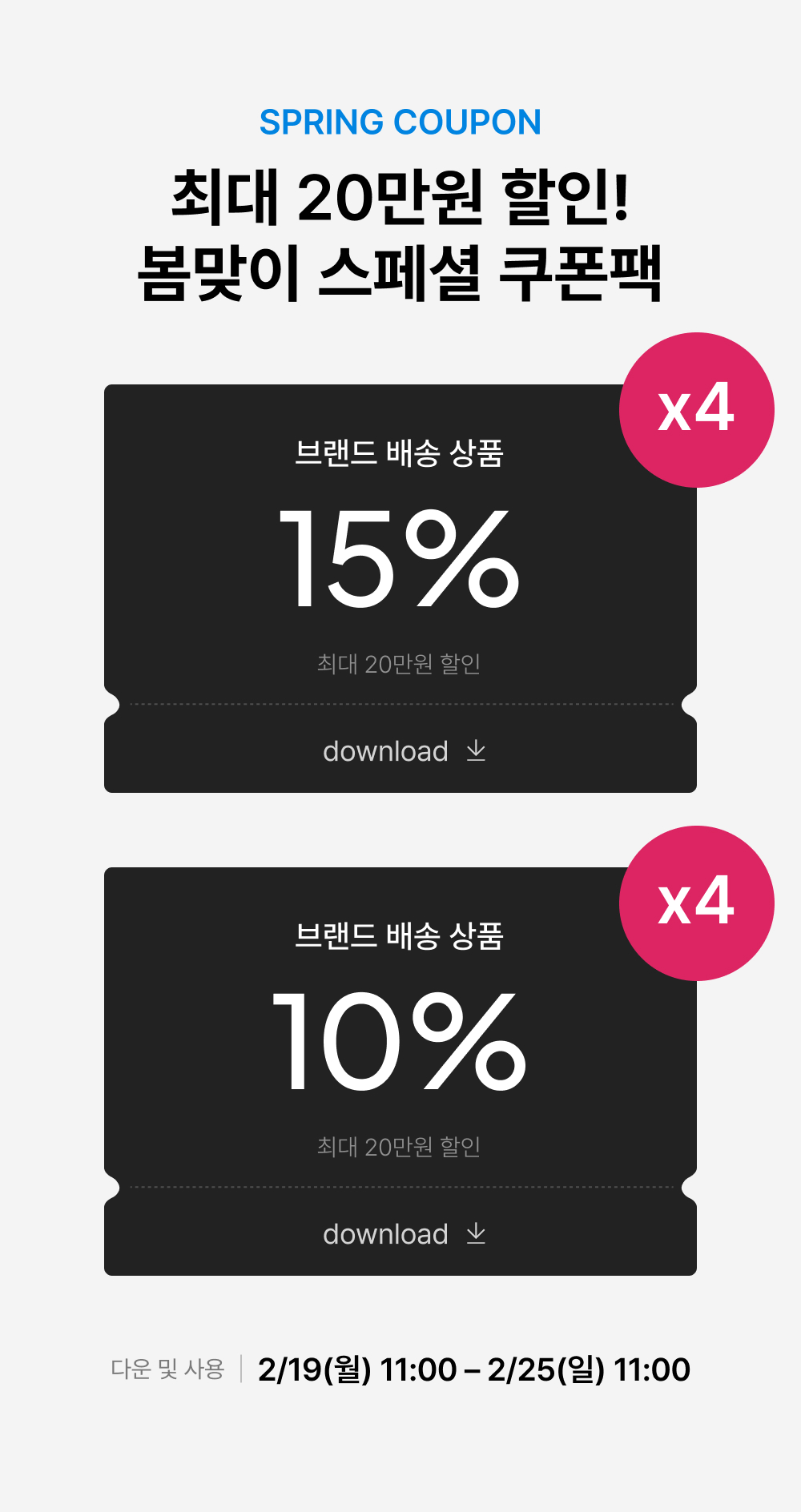 SPRING COUPON

최대 20만원 할인!
봄맞이 스페셜 쿠폰팩

x4

브랜드 배송 상품

15%

최대 20만원 할인

download

x4

브랜드 배송 상품

10%

최대 20만원 할인

download

다운 및 사용 | 2/19(월) 11:00 – 2/25(일) 11:00