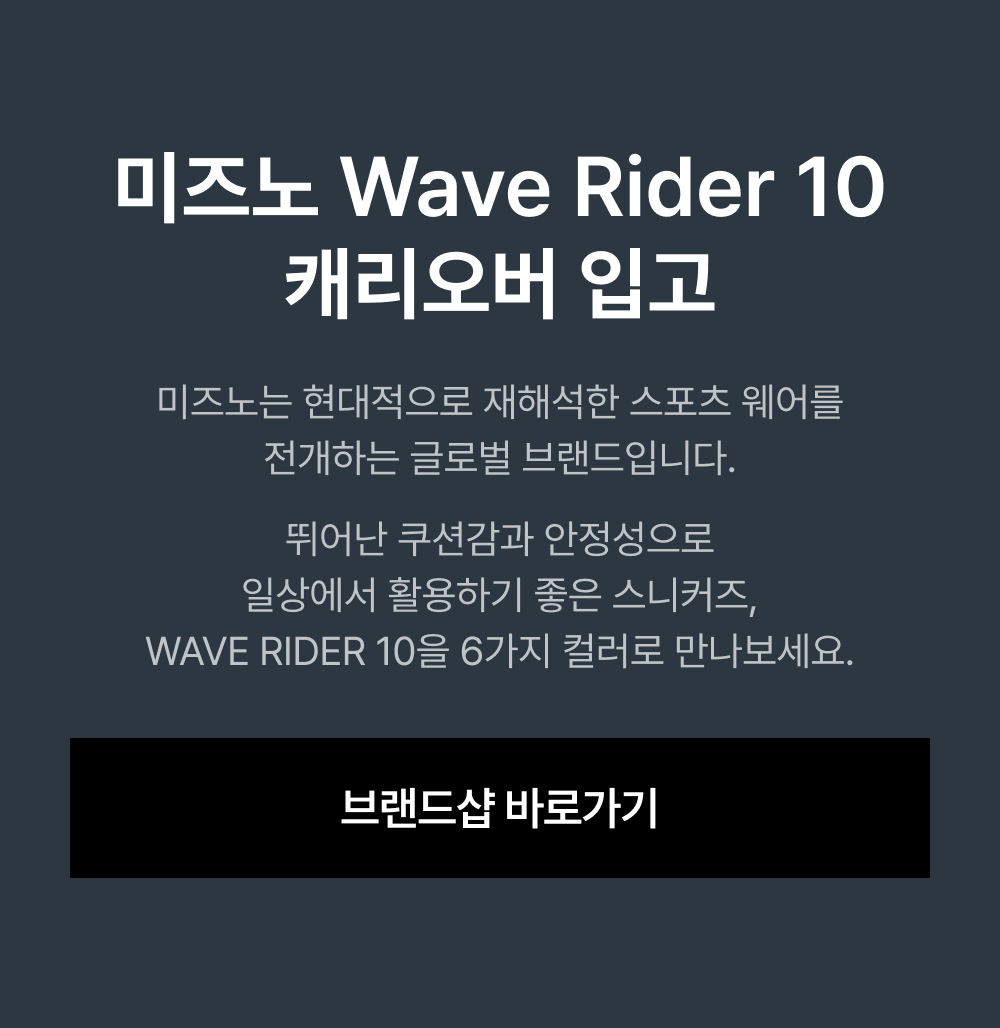 미즈노 Wave Rider 10
캐리오버 입고

미즈노는 현대적으로 재해석한 스포츠 웨어를 전개하는 글로벌 브랜드입니다.

뛰어난 쿠션감과 안정성으로 일상에서 활용하기 좋은 스니커즈, WAVE RIDER 10을 6가지 컬러로 만나보세요.

브랜드샵 바로가기