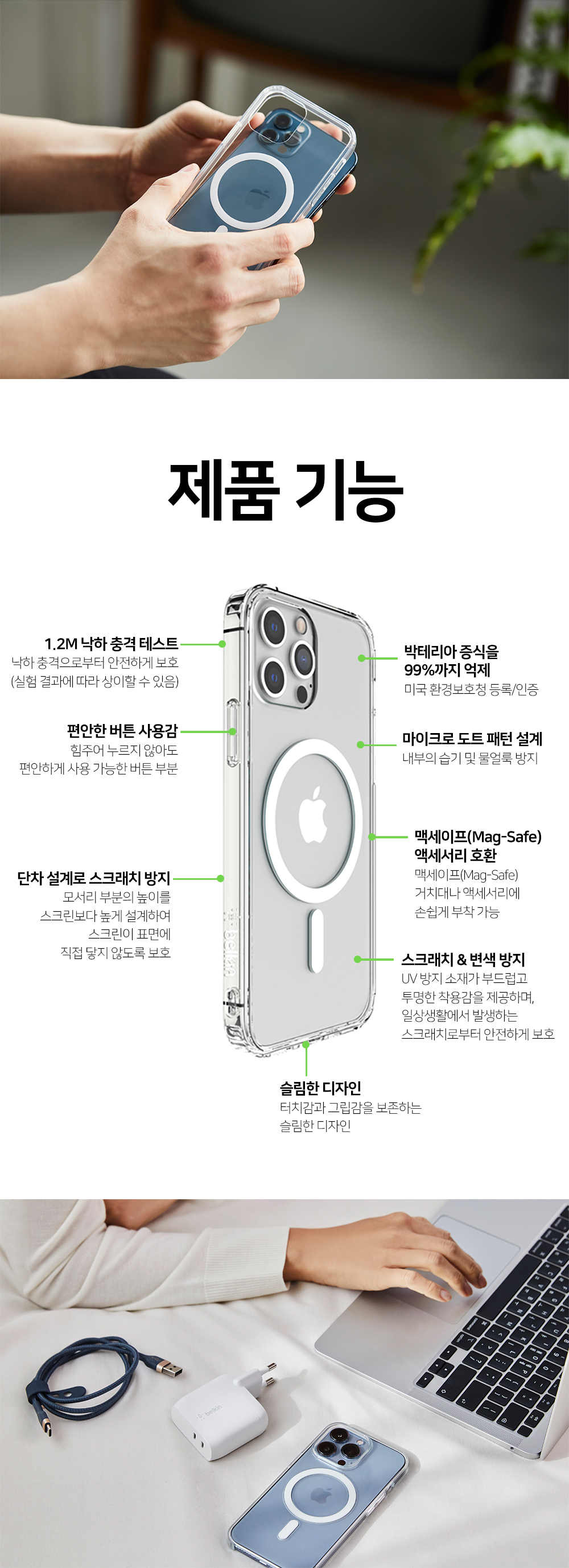 제품 기능

1.2M 낙하 충격 테스트
낙하 충격으로부터 안전하게 보호
(실험 결과에 따라 상이할 수 있음)

편안한 버튼 사용감
힘주어 누르지 않아도
편안하게 사용 가능한 버튼 부분

단차 설계로 스크래치 방지
모서리 부분의 높이를
스크린보다 높게 설계하여
스크린이 표면에
직접 닿지 않도록 보호

박테리아 증식을
99%까지 억제
미국 환경보호청 등록/인증

마이크로 도트 패턴 설계
내부의 습기 및 물얼룩 방지

맥세이프(Mag-Safe)
액세서리 호환
맥세이프(Mag-Safe)
거치대나 액세서리에
손쉽게 부착 가능

스크래치 & 변색 방지
UV 방지 소재가 부드럽고
투명한 착용감을 제공하며,
일상생활에서 발생하는
스크래치로부터 안전하게 보호

슬림한 디자인
터치감과 그립감을 보존하는
슬림한 디자인

belkin