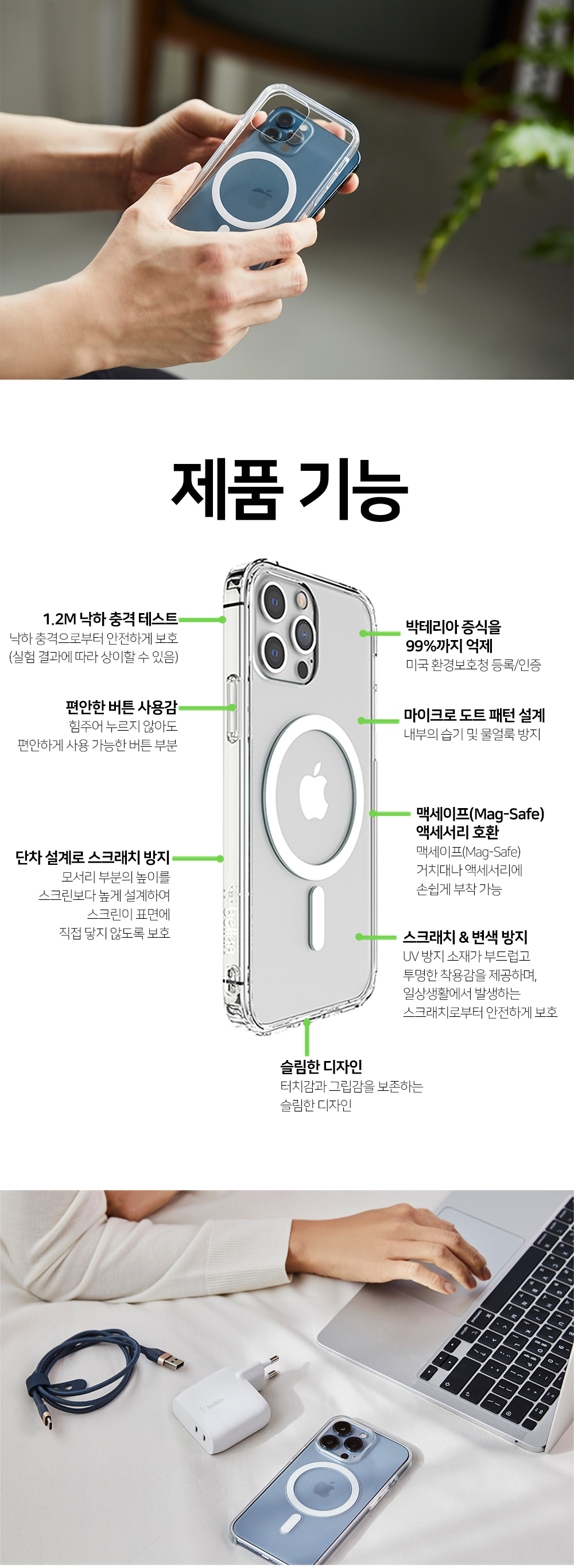 제품 기능

1.2M 낙하 충격 테스트
낙하 충격으로부터 안전하게 보호
(실험 결과에 따라 상이할 수 있음)

편안한 버튼 사용감
힘주어 누르지 않아도
편안하게 사용 가능한 버튼 부분

단차 설계로 스크래치 방지
모서리 부분의 높이를
스크린보다 높게 설계하여
스크린이 표면에
직접 닿지 않도록 보호

박테리아 증식을
99%까지 억제
미국 환경보호청 등록/인증

마이크로 도트 패턴 설계
내부의 습기 및 물얼룩 방지

맥세이프(Mag-Safe)
액세서리 호환
맥세이프(Mag-Safe)
거치대나 액세서리에
손쉽게 부착 가능

스크래치 & 변색 방지
UV 방지 소재가 부드럽고
투명한 착용감을 제공하며,
일상생활에서 발생하는
스크래치로부터 안전하게 보호

슬림한 디자인
터치감과 그립감을 보존하는
슬림한 디자인

belkin